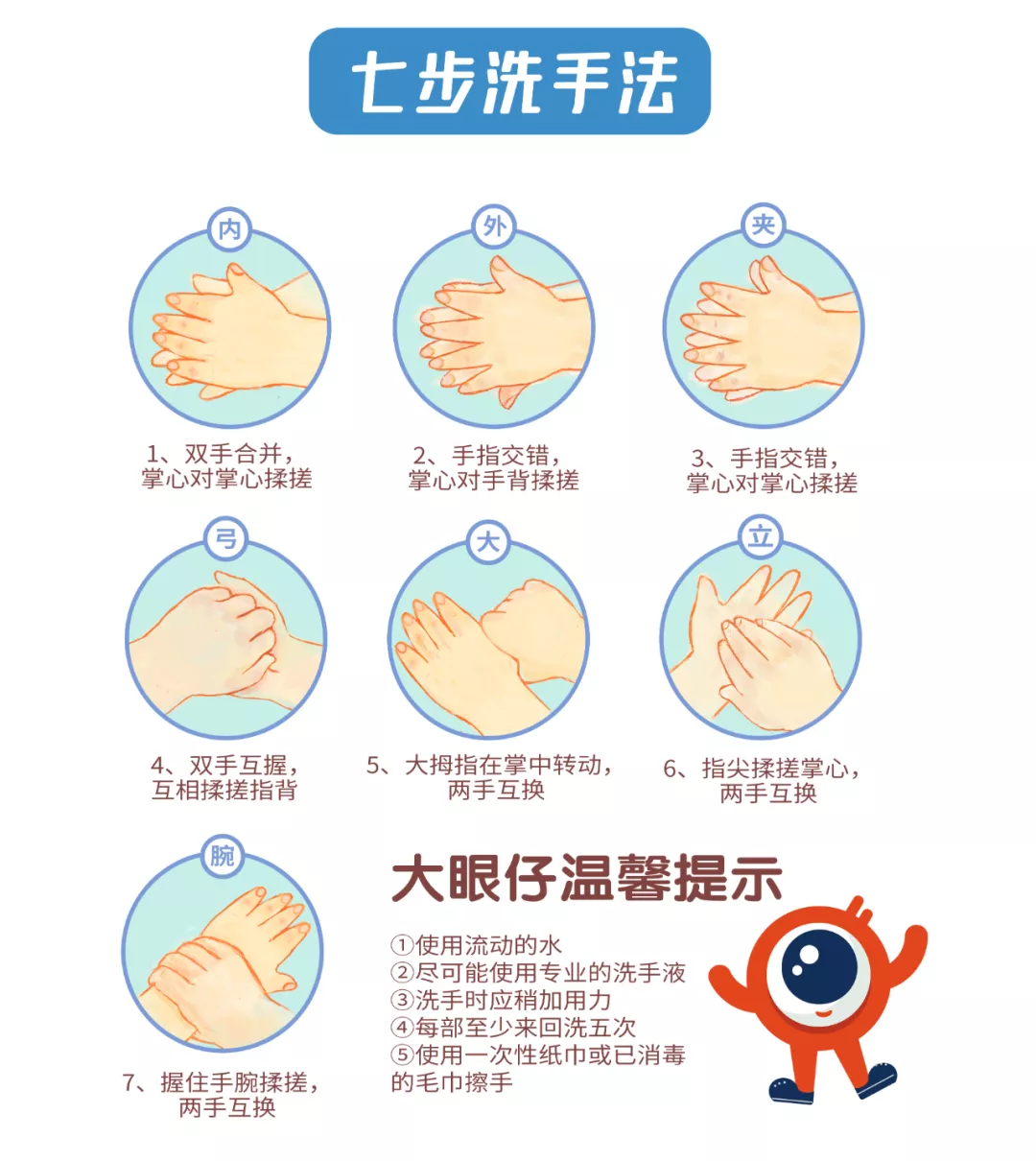 七步洗手法

内
1、双手合并，掌心对掌心揉搓

外
2、手指交错，掌心对手背揉搓

夹
3、手指交错，掌心对掌心揉搓

弓
4、双手互握，互相揉搓指背

大
5、大拇指在掌中转动，两手互换

立
6、指尖揉搓掌心，两手互换

腕
7、握住手腕揉搓，两手互换

大眼仔温馨提示

①使用流动的水
②尽可能使用专业的洗手液
③洗手时应稍加用力
④每部至少来回洗五次
⑤使用一次性纸巾或已消毒的毛巾擦手