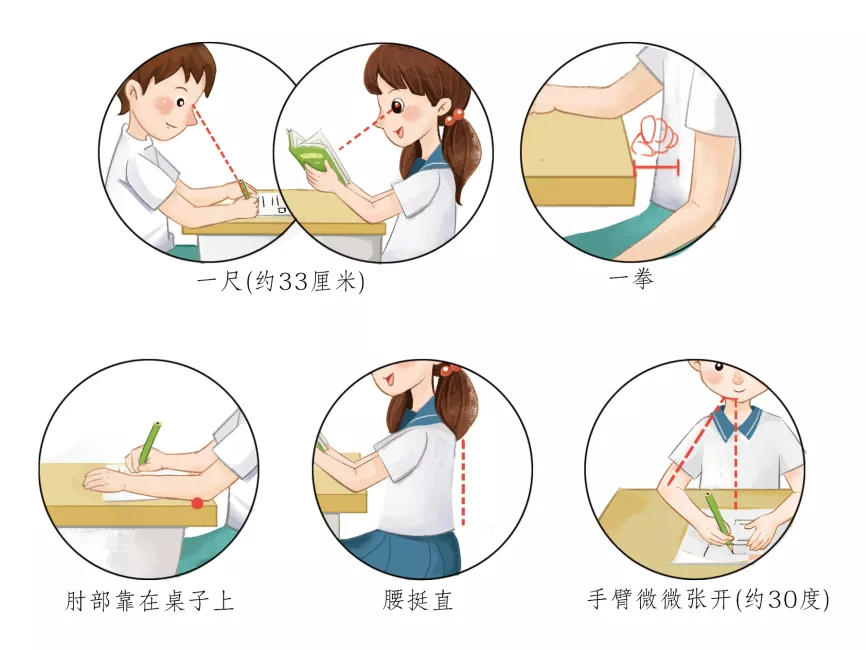 一尺(约33厘米)

一拳

肘部靠在桌子上

腰挺直

手臂微微张开(约30度)