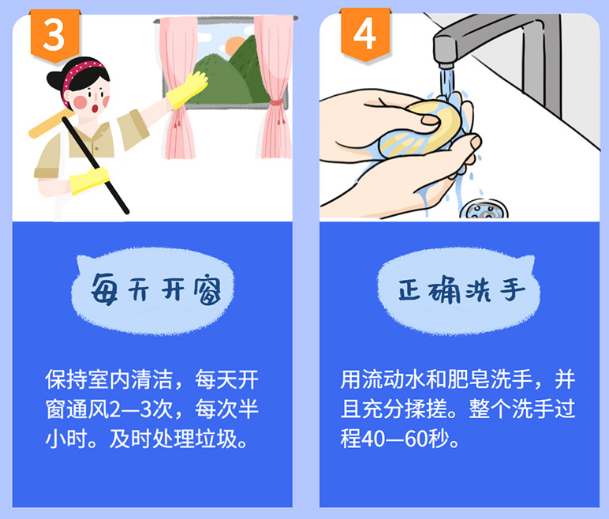 3

每天开窗

保持室内清洁，每天开窗通风2—3次，每次半小时。及时处理垃圾。

4

正确洗手

用流动水和肥皂洗手，并且充分揉搓。整个洗手过程40—60秒。